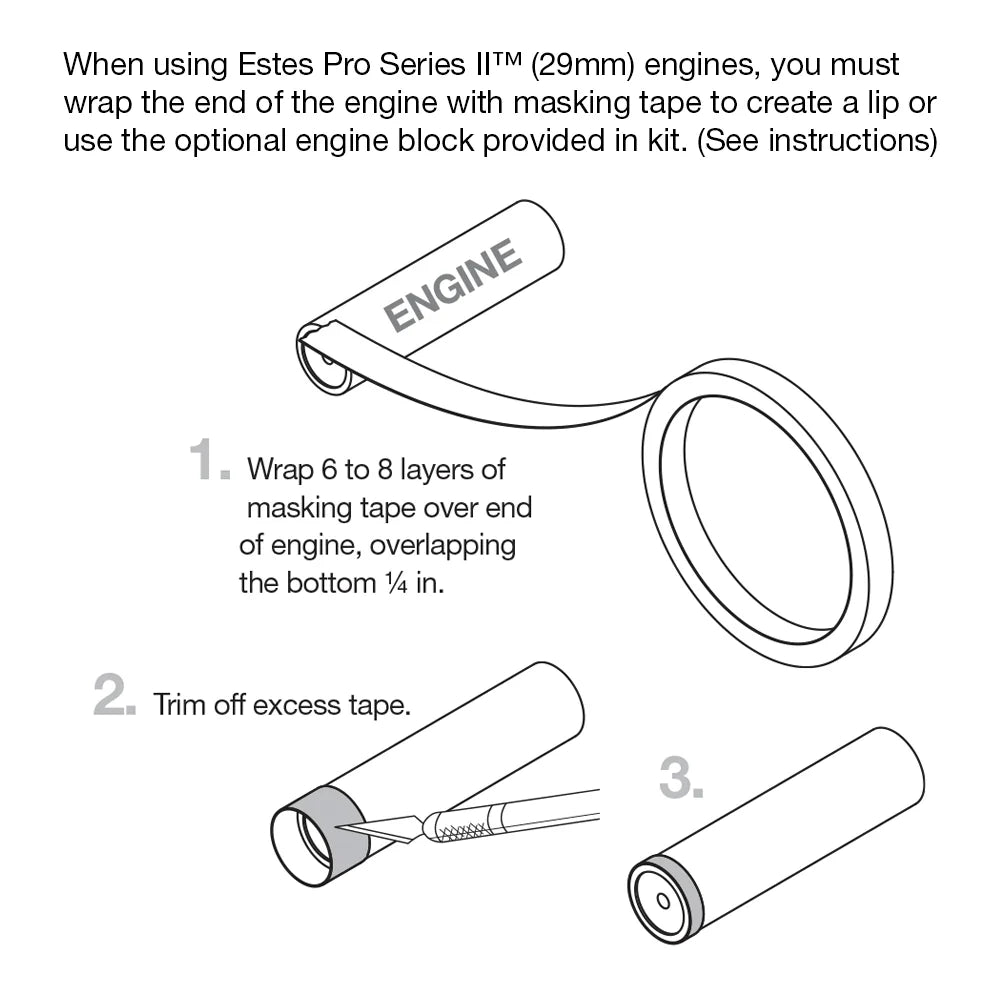 When using Estes Pro Series II™ (29mm) engines, you must wrap the end of the engine with masking tape to create a lip or use the optional engine block provided in kit. (See instructions)

ENGINE

1. Wrap 6 to 8 layers of masking tape over end of engine, overlapping the bottom ¼ in.

2. Trim off excess tape.

3.